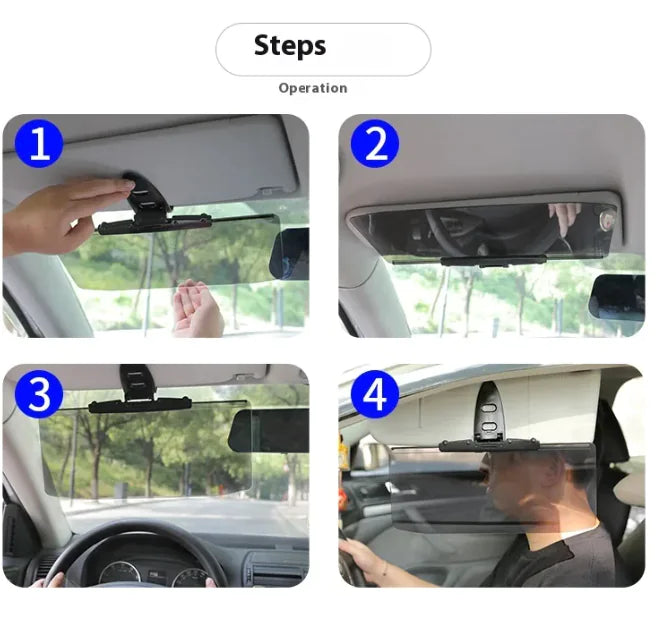 Steps

Operation

1

2

3

4